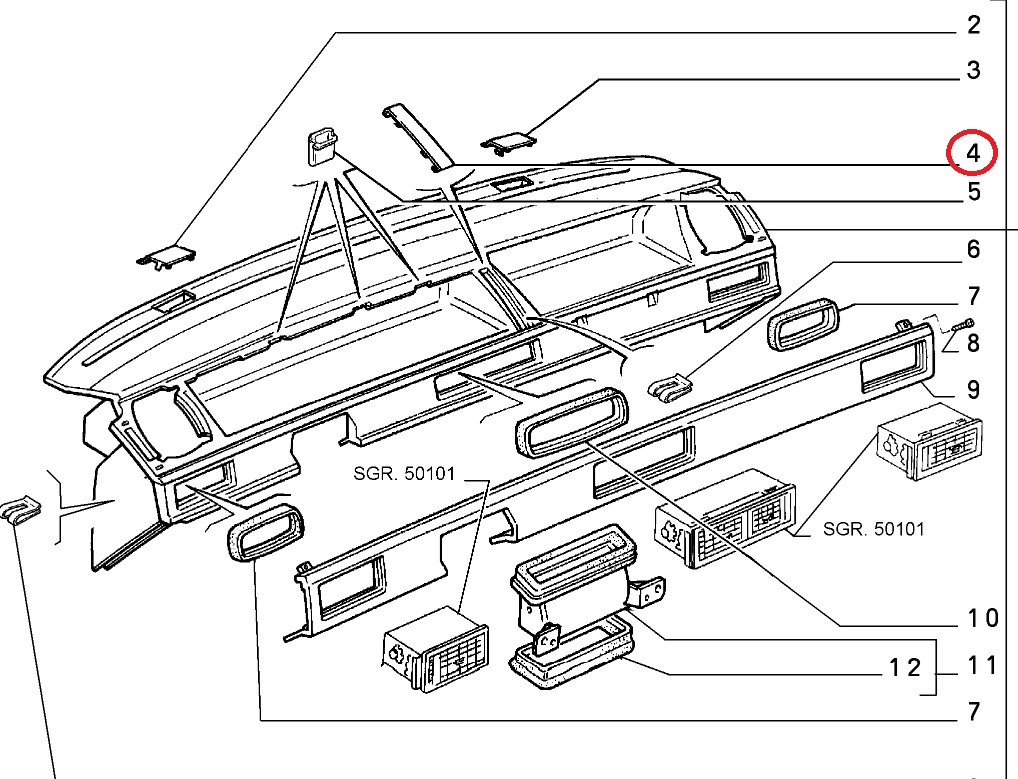 2
3
4
5
6
7
8
9
SGR. 50101
SGR. 50101
10
12
11
7